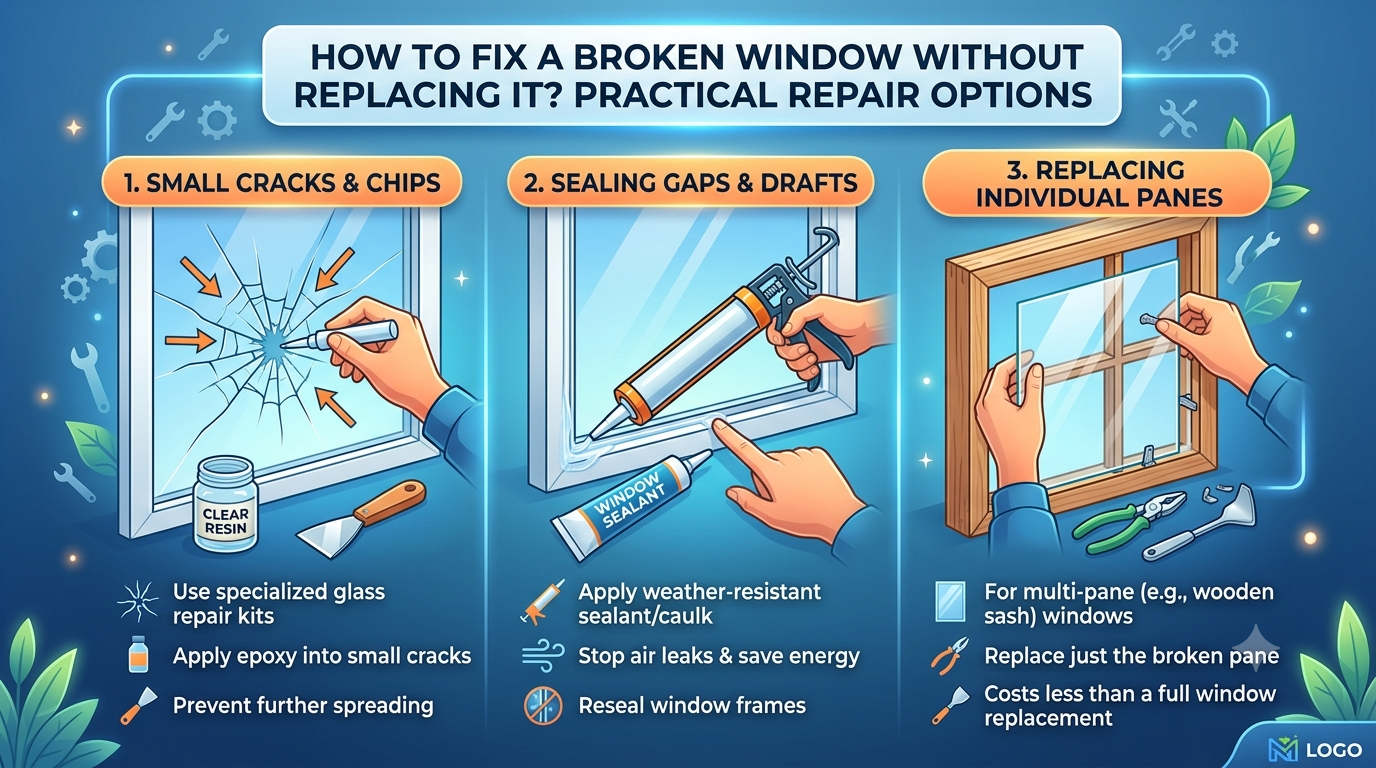 HOW TO FIX A BROKEN WINDOW WITHOUT REPLACING IT? PRACTICAL REPAIR OPTIONS

1. SMALL CRACKS & CHIPS

CLEAR RESIN

Use specialized glass repair kits

Apply epoxy into small cracks

Prevent further spreading

2. SEALING GAPS & DRAFTS

WINDOW SEALANT

Apply weather-resistant sealant/caulk

Stop air leaks & save energy

Reseal window frames

3. REPLACING INDIVIDUAL PANES

For multi-pane (e.g., wooden sash) windows

Replace just the broken pane

Costs less than a full window replacement

LOGO